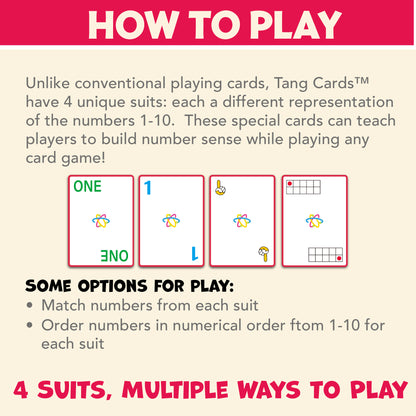 HOW TO PLAY

Unlike conventional playing cards, Tang Cards™ have 4 unique suits: each a different representation of the numbers 1-10. These special cards can teach players to build number sense while playing any card game!

ONE

ONE

1

1

SOME OPTIONS FOR PLAY:
• Match numbers from each suit
• Order numbers in numerical order ftom 1-10 for each suit

4 SUITS, MULTIPLE WAYS TO PLAY